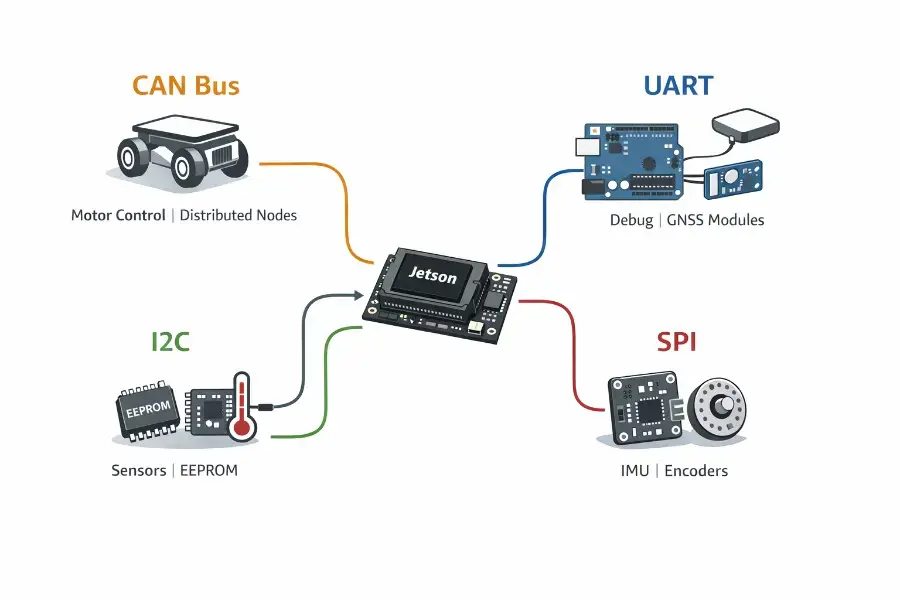 CAN Bus

Motor Control | Distributed Nodes

UART

Debug | GNSS Modules

Jetson

I2C

EEPROM

Sensors | EEPROM

SPI

IMU | Encoders